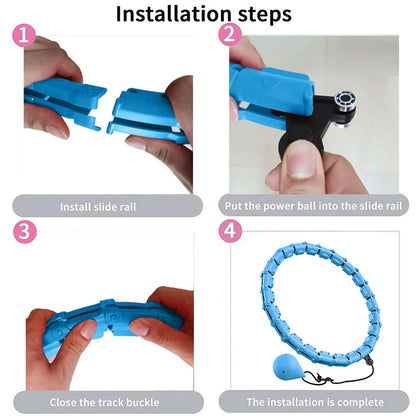 Installation steps

1

Install slide rail

2

Put the power ball into the slide rail

3

Close the track buckle

4

The installation is complete